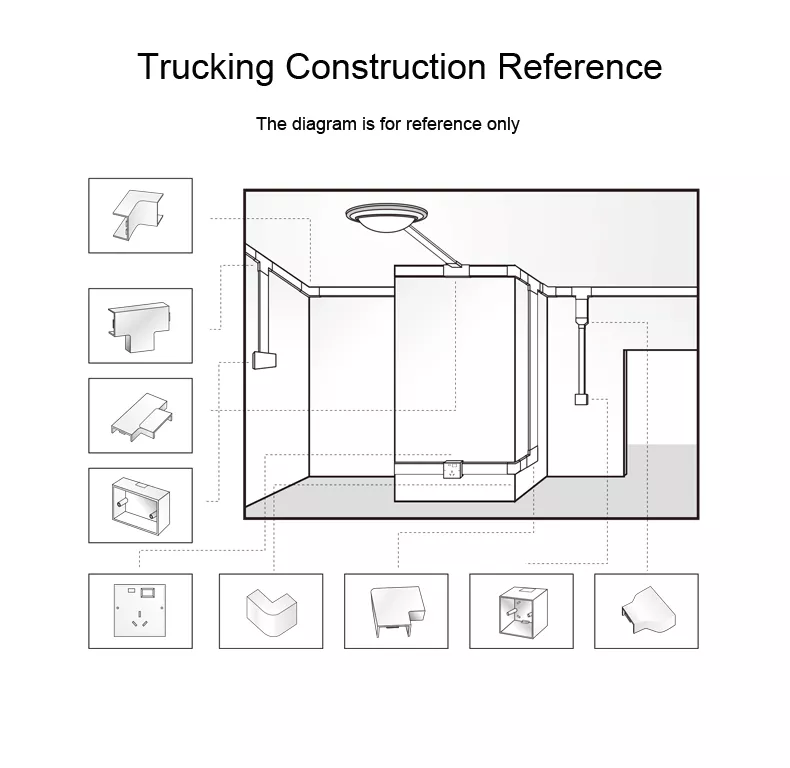 Trucking Construction Reference

The diagram is for reference only